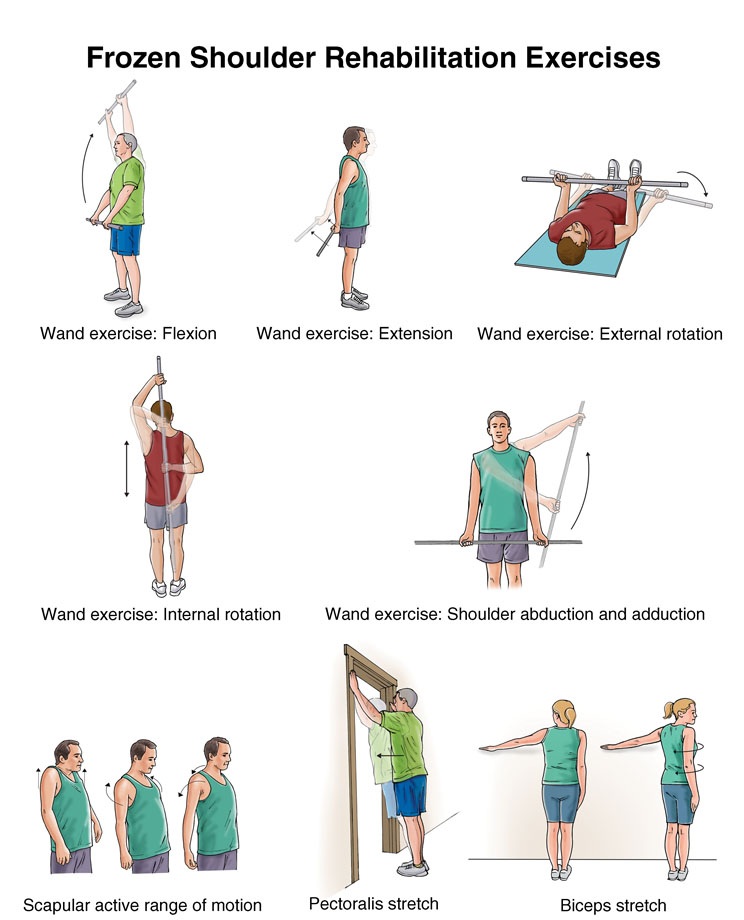 Frozen Shoulder Rehabilitation Exercises

Wand exercise: Flexion

Wand exercise: Extension

Wand exercise: External rotation

Wand exercise: Internal rotation

Wand exercise: Shoulder abduction and adduction

Scapular active range of motion

Pectoralis stretch

Biceps stretch